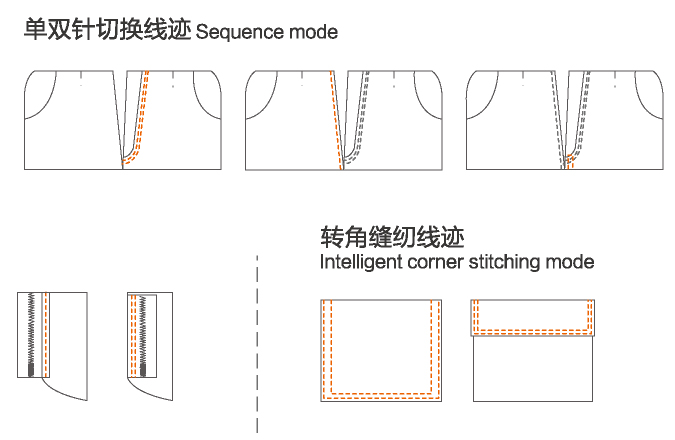 单双针切换线迹 Sequence mode

转角缝纫线迹
Intelligent corner stitching mode